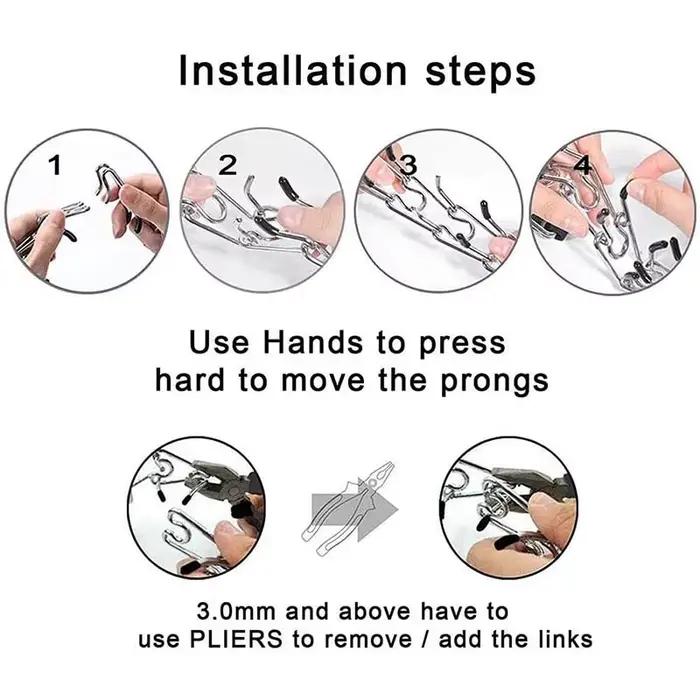 Installation steps

1

2

3

4

Use Hands to press hard to move the prongs

3.0mm and above have to use PLIERS to remove / add the links