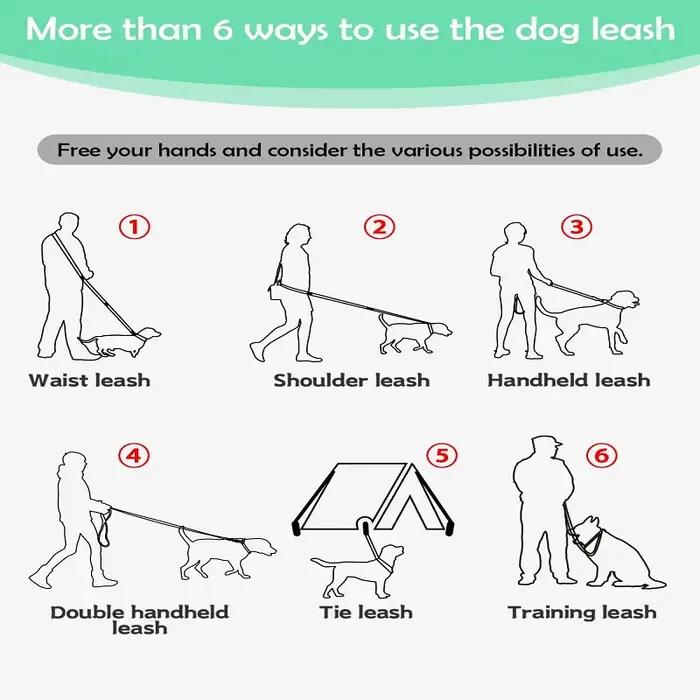 More than 6 ways to use the dog leash

Free your hands and consider the various possibilities of use.

①
Waist leash

②
Shoulder leash

③
Handheld leash

④
Double handheld leash

⑤
Tie leash

⑥
Training leash