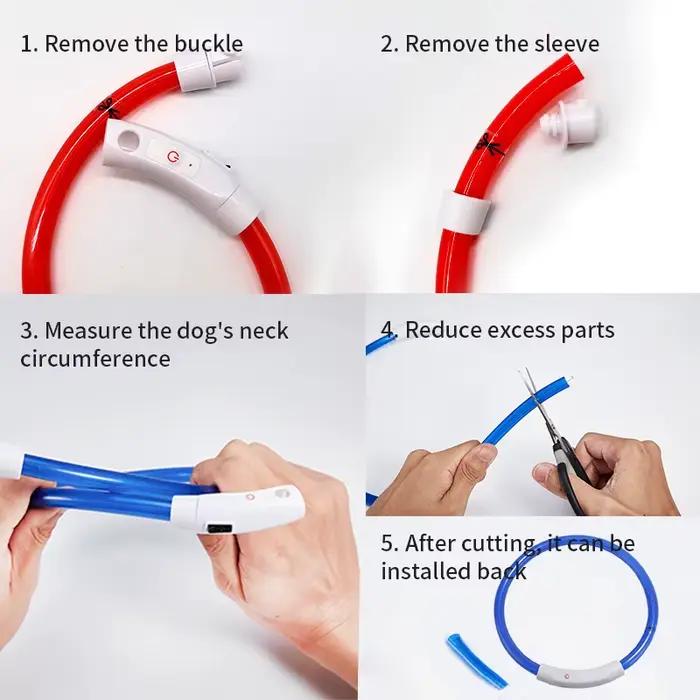 1. Remove the buckle

2. Remove the sleeve

3. Measure the dog's neck circumference

4. Reduce excess parts

5. After cutting, it can be installed back