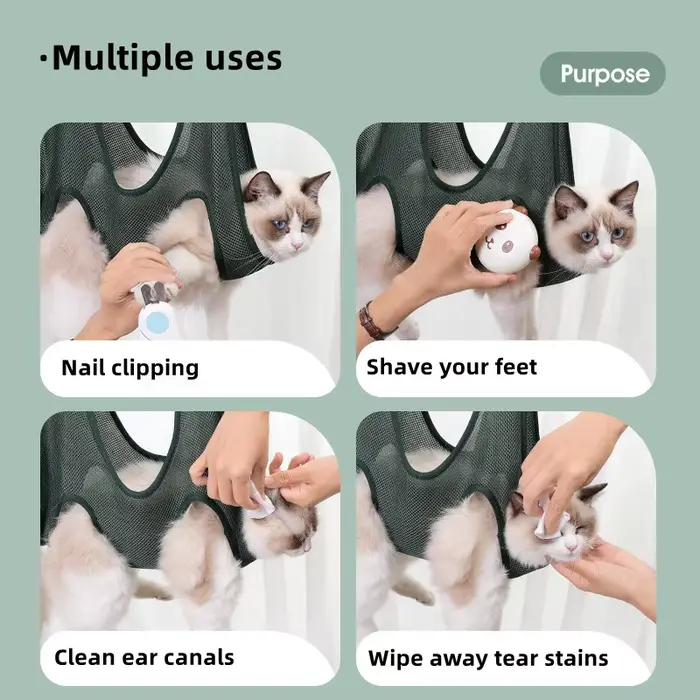 ·Multiple uses

Purpose

Nail clipping

Shave your feet

Clean ear canals

Wipe away tear stains